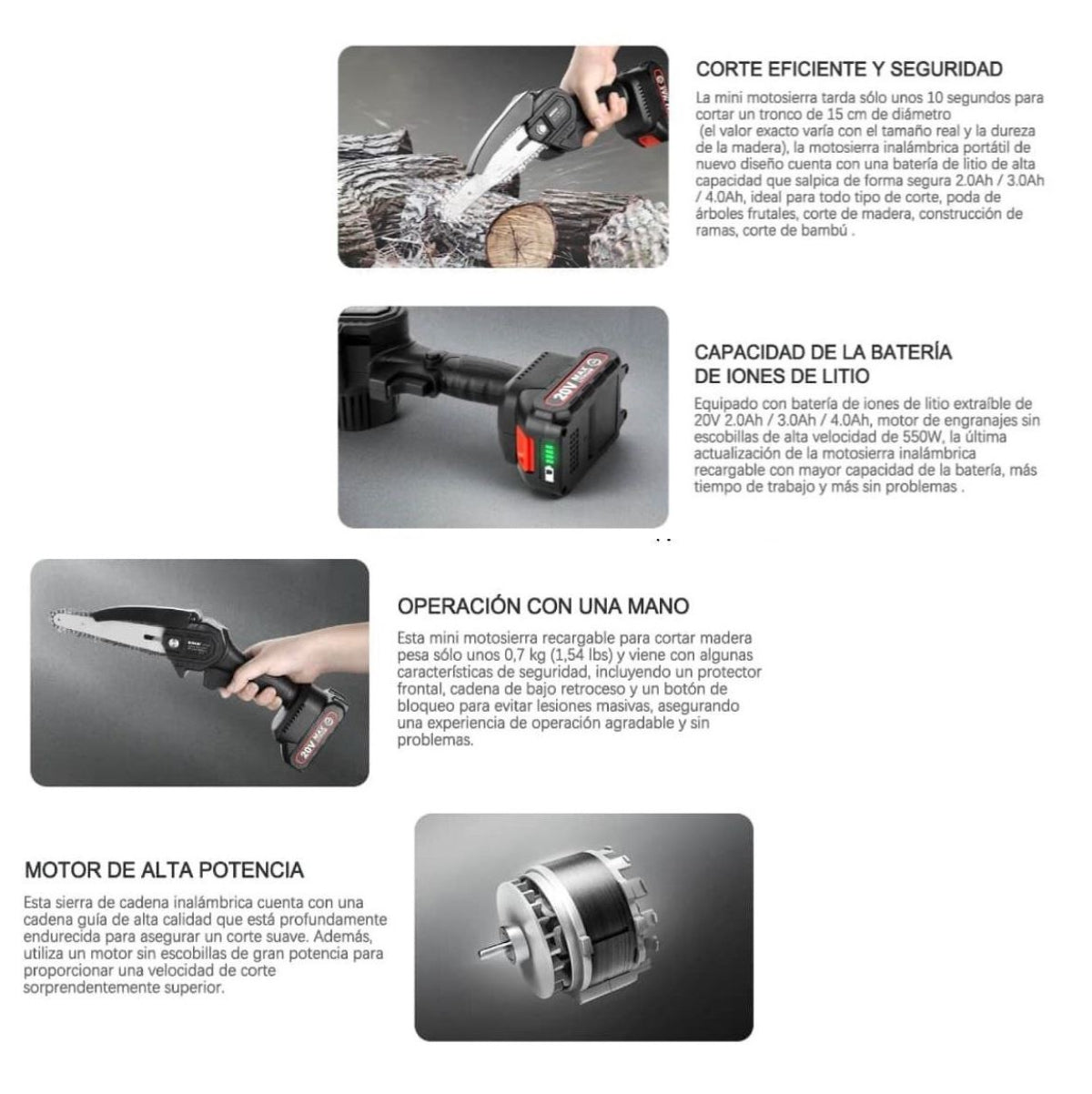 CORTE EFICIENTE Y SEGURIDAD

La mini motosierra tarda sólo unos 10 segundos para cortar un tronco de 15 cm de diámetro (el valor exacto varía con el tamaño real y la dureza de la madera), la motosierra inalámbrica portátil de nuevo diseño cuenta con una batería de litio de alta capacidad que salpica de forma segura 2.0Ah / 3.0Ah / 4.0Ah, ideal para todo tipo de corte, poda de árboles frutales, corte de madera, construcción de ramas, corte de bambú .

20V MAX

CAPACIDAD DE LA BATERÍA DE IONES DE LITIO

Equipado con batería de iones de litio extraíble de 20V 2.0Ah / 3.0Ah / 4.0Ah, motor de engranajes sin escobillas de alta velocidad de 550W, la última actualización de la motosierra inalámbrica recargable con mayor capacidad de la batería, más tiempo de trabajo y más sin problemas .

20V MAX

OPERACIÓN CON UNA MANO

Esta mini motosierra recargable para cortar madera pesa sólo unos 0,7 kg (1,54 lbs) y viene con algunas características de seguridad, incluyendo un protector frontal, cadena de bajo retroceso y un botón de bloqueo para evitar lesiones masivas, asegurando una experiencia de operación agradable y sin problemas.

MOTOR DE ALTA POTENCIA

Esta sierra de cadena inalámbrica cuenta con una cadena guía de alta calidad que está profundamente endurecida para asegurar un corte suave. Además, utiliza un motor sin escobillas de gran potencia para proporcionar una velocidad de corte sorprendentemente superior.